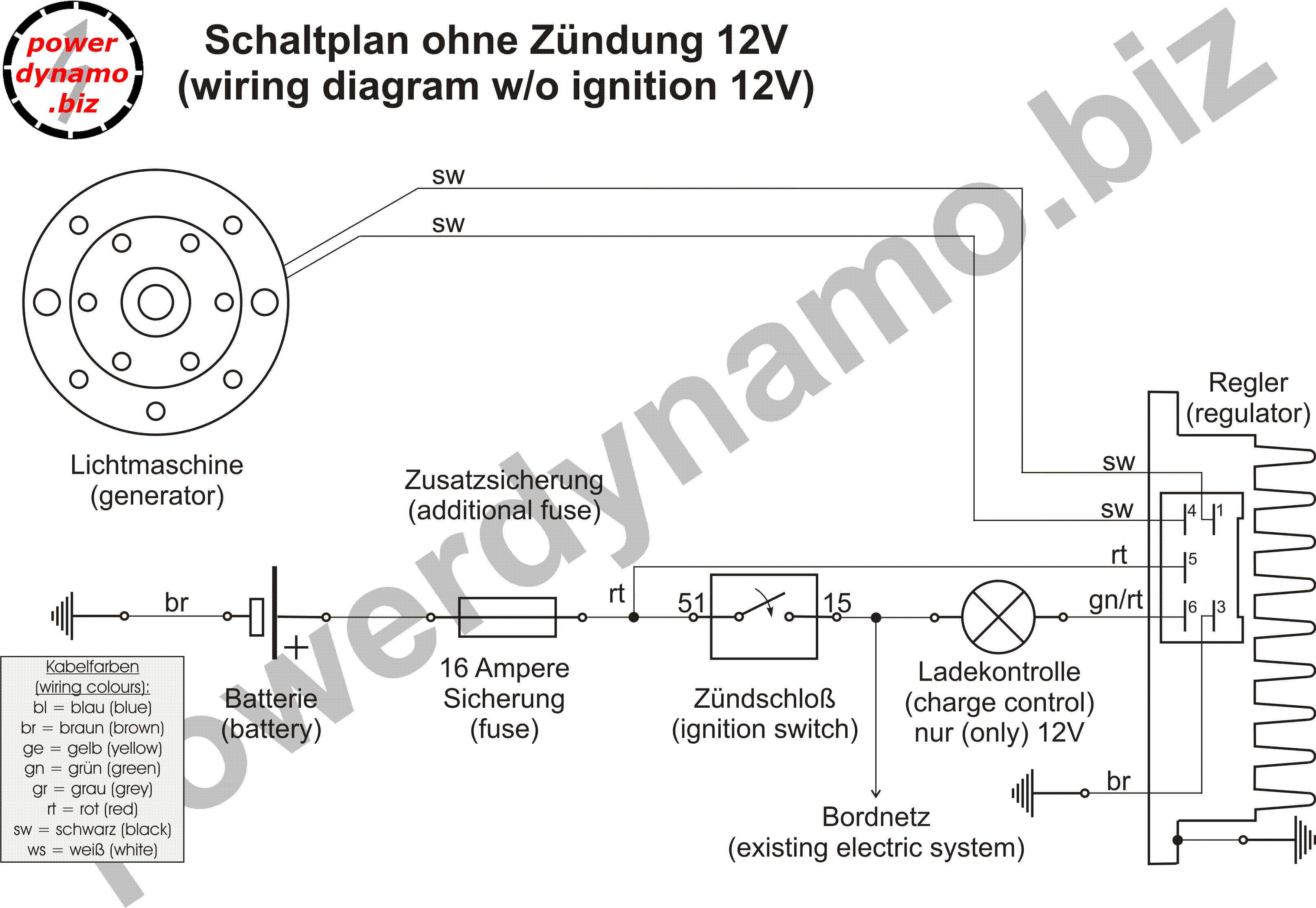 power dynamo .biz

Schaltplan ohne Zündung 12V
(wiring diagram w/o ignition 12V)

powerdynamo.biz

sw

sw

Lichtmaschine
(generator)

Zusatzsicherung
(additional fuse)

Regler
(regulator)

sw

sw

rt

gn/rt

4

1

5

6

3

br

+

rt

51

15

Batterie
(battery)

16 Ampere
Sicherung
(fuse)

Zündschloß
(ignition switch)

Ladekontrolle
(charge control)
nur (only) 12V

br

Bordnetz
(existing electric system)

Kabelfarben
(wiring colours):
bl = blau (blue)
br = braun (brown)
ge = gelb (yellow)
gn = grün (green)
gr = grau (grey)
rt = rot (red)
sw = schwarz (black)
ws = weiß (white)